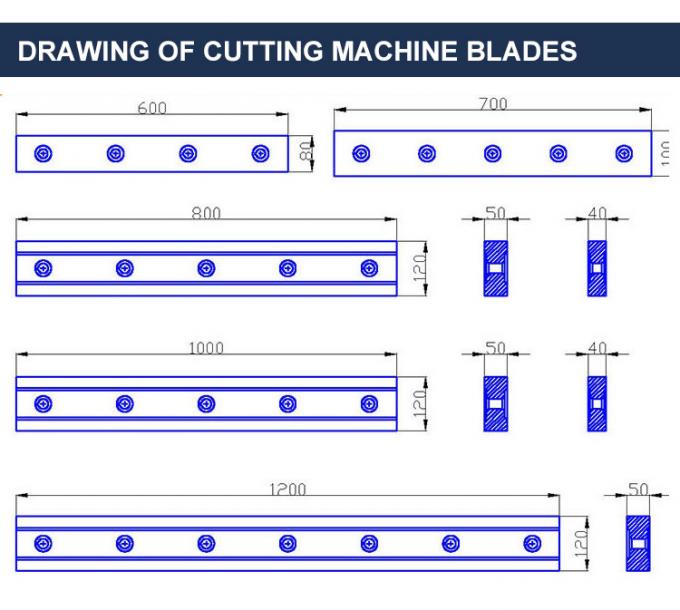 DRAWING OF CUTTING MACHINE BLADES

600

80

700

100

800

120

50

40

1000

120

50

40

1200

120

50